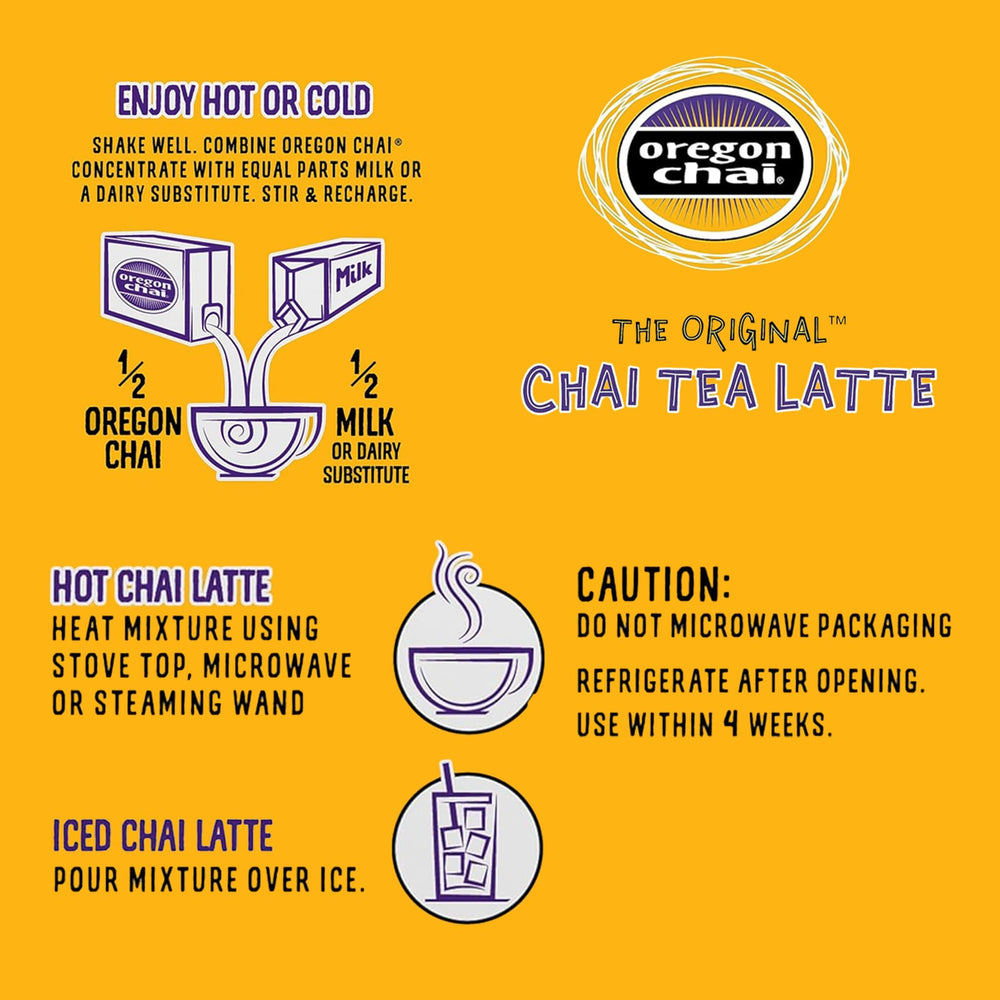 ENJOY HOT OR COLD

SHAKE WELL. COMBINE OREGON CHAI® CONCENTRATE WITH EQUAL PARTS MILK OR A DAIRY SUBSTITUTE. STIR & RECHARGE.

oregon chai

Milk

$\frac{1}{2}$ OREGON CHAI

$\frac{1}{2}$ MILK OR DAIRY SUBSTITUTE

oregon chai®

THE ORIGINAL™ CHAI TEA LATTE

HOT CHAI LATTE
HEAT MIXTURE USING STOVE TOP, MICROWAVE OR STEAMING WAND

CAUTION:
DO NOT MICROWAVE PACKAGING

REFRIGERATE AFTER OPENING. USE WITHIN 4 WEEKS.

ICED CHAI LATTE
POUR MIXTURE OVER ICE.